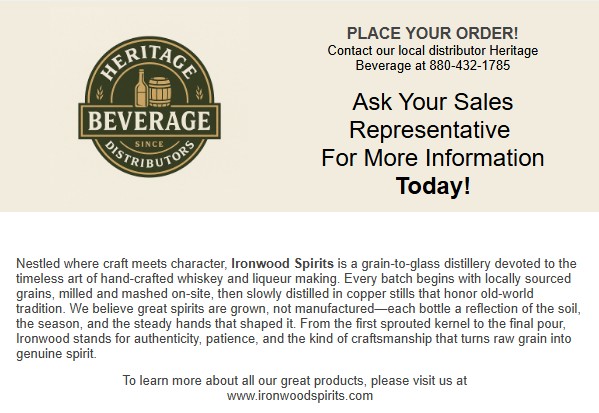 HERITAGE
BEVERAGE
SINCE
DISTRIBUTORS

PLACE YOUR ORDER!
Contact our local distributor Heritage Beverage at 880-432-1785

Ask Your Sales Representative For More Information Today!

Nestled where craft meets character, Ironwood Spirits is a grain-to-glass distillery devoted to the timeless art of hand-crafted whiskey and liqueur making. Every batch begins with locally sourced grains, milled and mashed on-site, then slowly distilled in copper stills that honor old-world tradition. We believe great spirits are grown, not manufactured—each bottle a reflection of the soil, the season, and the steady hands that shaped it. From the first sprouted kernel to the final pour, Ironwood stands for authenticity, patience, and the kind of craftsmanship that turns raw grain into genuine spirit.

To learn more about all our great products, please visit us at
www.ironwoodspirits.com